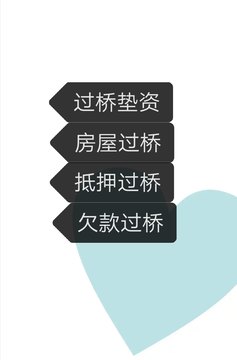 过桥垫资

房屋过桥

抵押过桥

欠款过桥