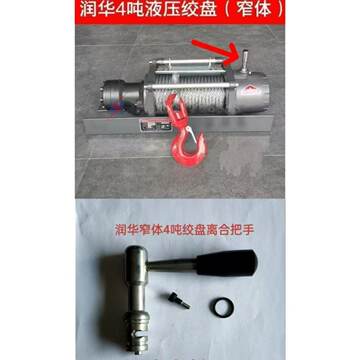 润华4吨液压绞盘（窄体）

润华窄体4吨绞盘离合把手