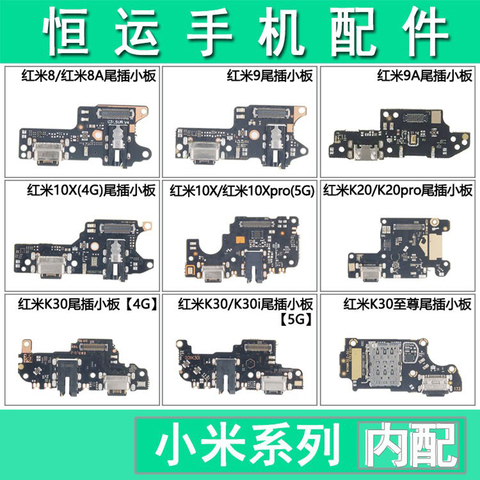 恒运手机配件

红米8/红米8A尾插小板

红米9尾插小板

红米9A尾插小板

红米10X(4G)尾插小板

红米10X/红米10Xpro(5G)

红米K20/K20pro尾插小板

红米K30尾插小板【4G】

红米K30/K30i尾插小板【5G】

红米K30至尊尾插小板

小米系列 内配