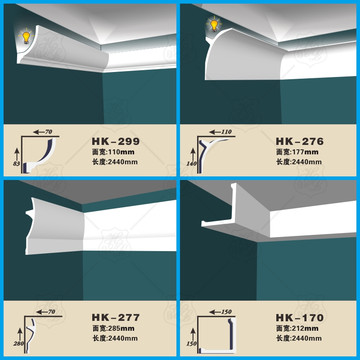 70
83
HK-299
面宽:110mm
长度:2440mm

110
140
HK-276
面宽:177mm
长度:2440mm

70
280
HK-277
面宽:285mm
长度:2440mm

150
150
HK-170
面宽:212mm
长度:2440mm