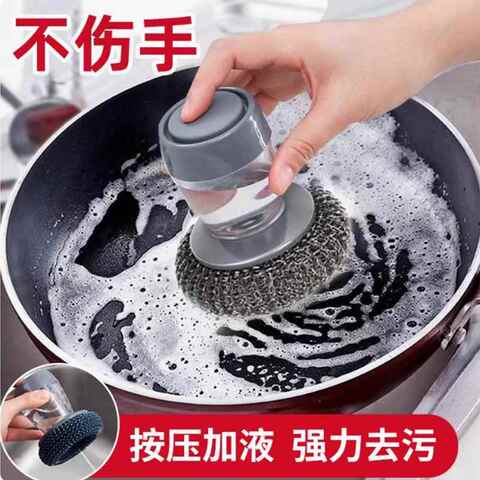 不伤手

按压加液 强力去污