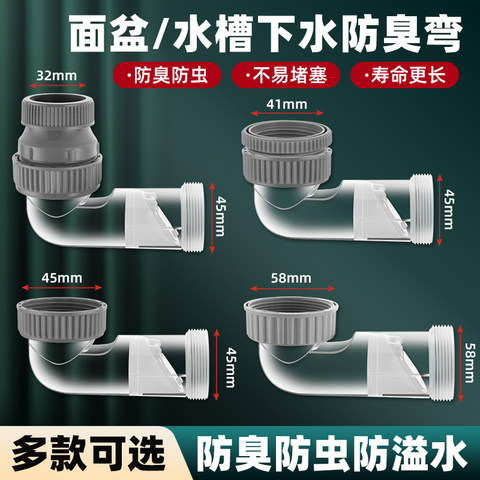 面盆/水槽下水防臭弯

·防臭防虫

·不易堵塞

·寿命更长

32mm

45mm

41mm

45mm

45mm

45mm

58mm

58mm

多款可选

防臭防虫防溢水