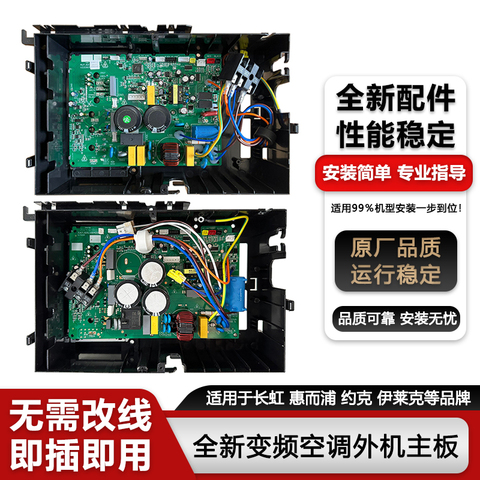 全新配件
性能稳定

安装简单 专业指导

适用99%机型安装一步到位!

原厂品质
运行稳定

品质可靠 安装无忧

适用于长虹 惠而浦 约克 伊莱克等品牌

无需改线
即插即用

全新变频空调外机主板