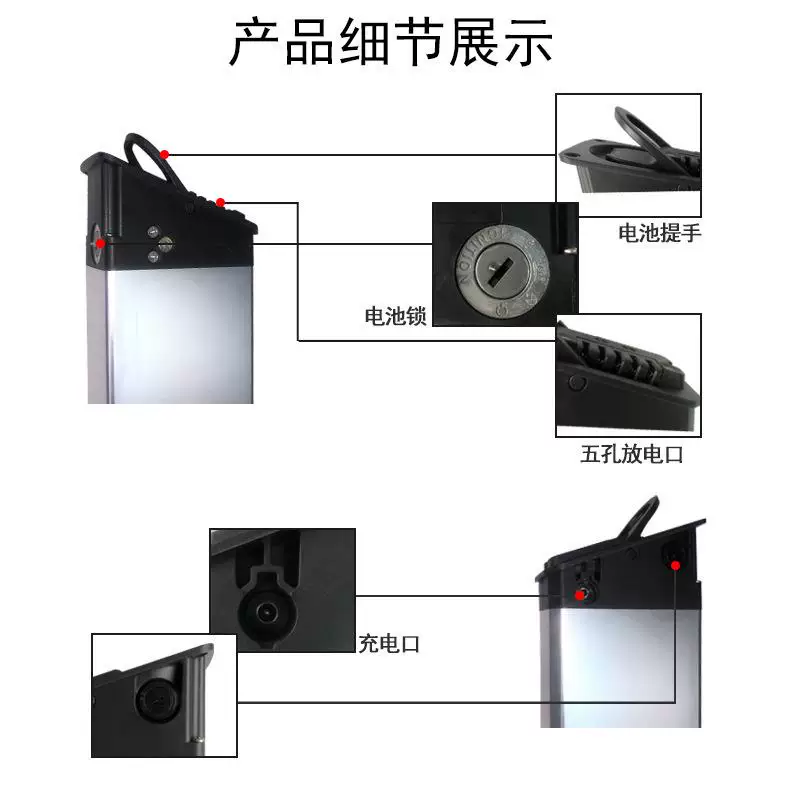 产品细节展示

电池提手

电池锁

五孔放电口

充电口