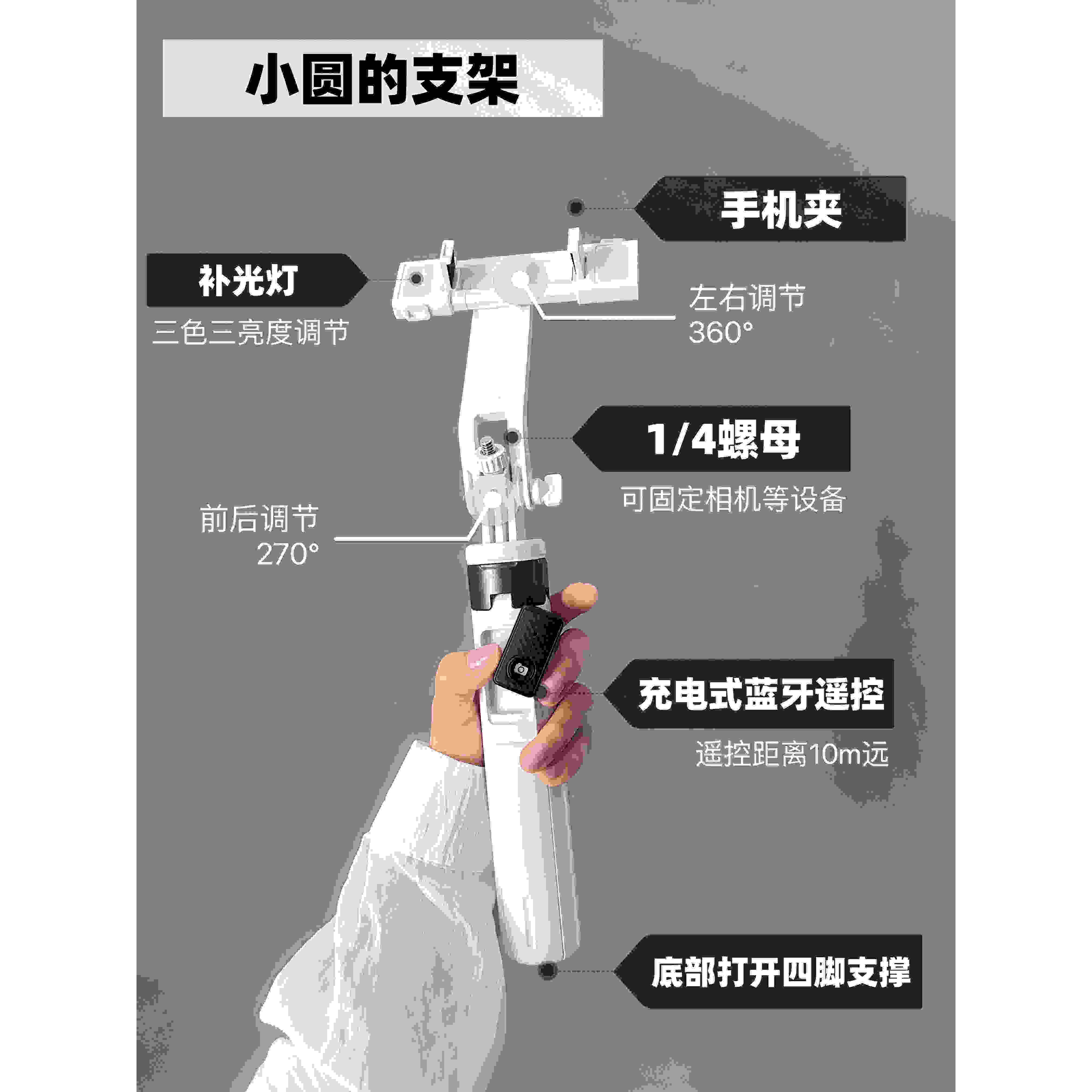 小圆的支架

手机夹

补光灯
三色三亮度调节

左右调节
360°

1/4螺母
可固定相机等设备

前后调节
270°

充电式蓝牙遥控
遥控距离10m远

底部打开四脚支撑