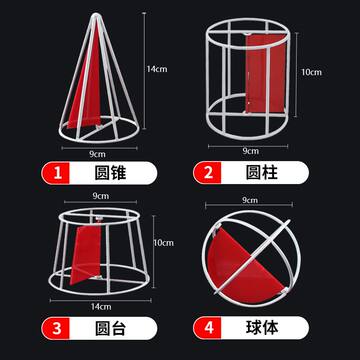 14cm

9cm

1 圆锥

10cm

9cm

2 圆柱

9cm

10cm

14cm

3 圆台

9cm

4 球体