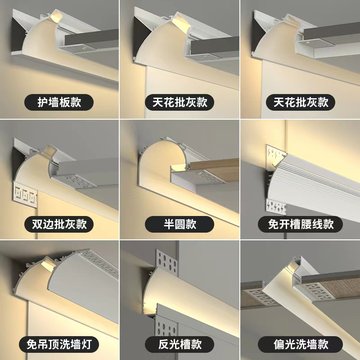 护墙板款

天花批灰款

天花批灰款

双边批灰款

半圆款

免开槽腰线款

免吊顶洗墙灯

反光槽款

偏光洗墙款