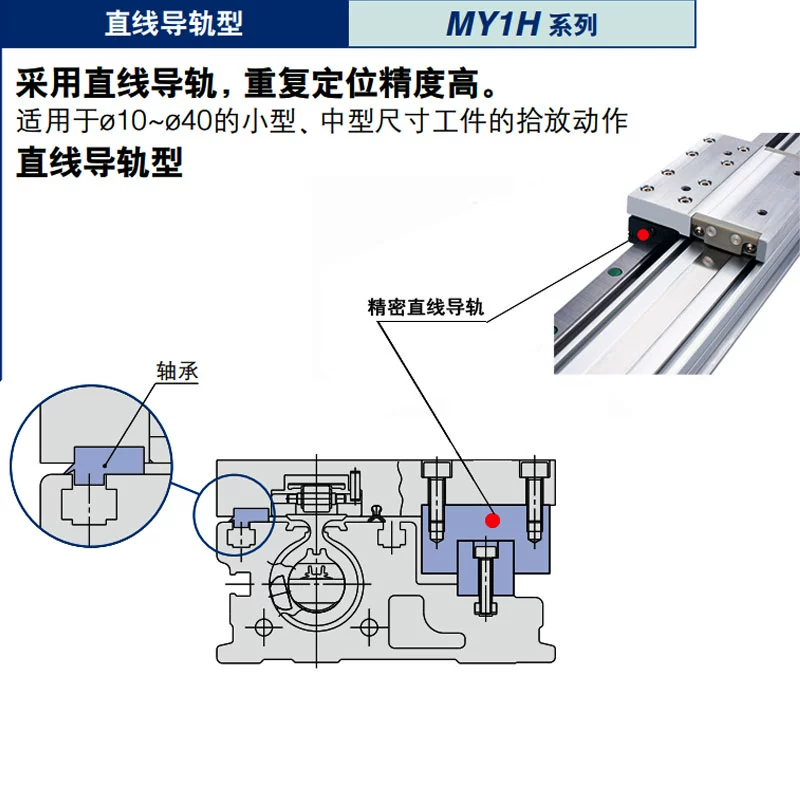 直线导轨型

MY1H 系列

采用直线导轨，重复定位精度高。
适用于ø10~ø40的小型、中型尺寸工件的拾放动作

直线导轨型

精密直线导轨

轴承