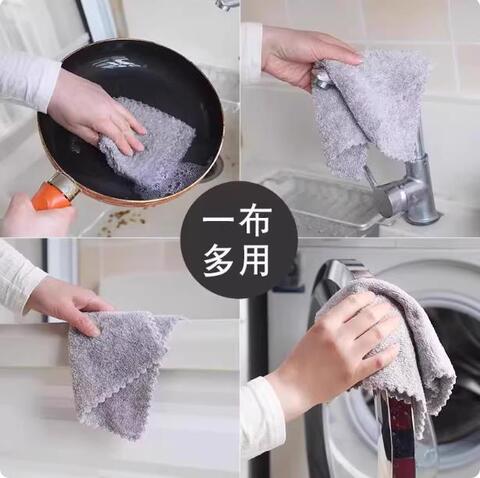 一布
多用