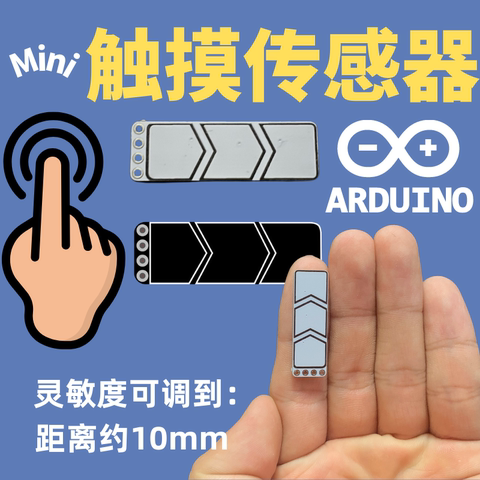 Mini 触摸传感器

ARDUINO

灵敏度可调到：
距离约10mm