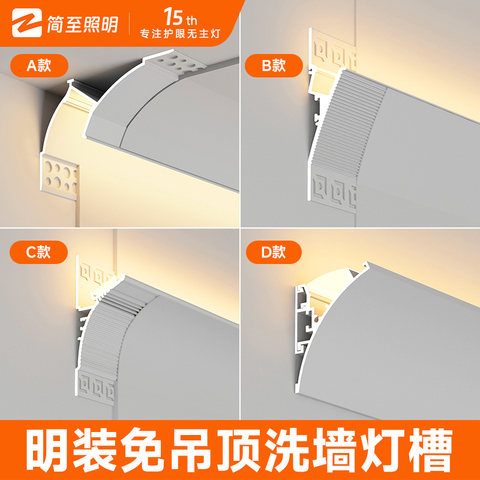 简至照明
15 th
专注护眼无主灯

A款

B款

C款

D款

明装免吊顶洗墙灯槽